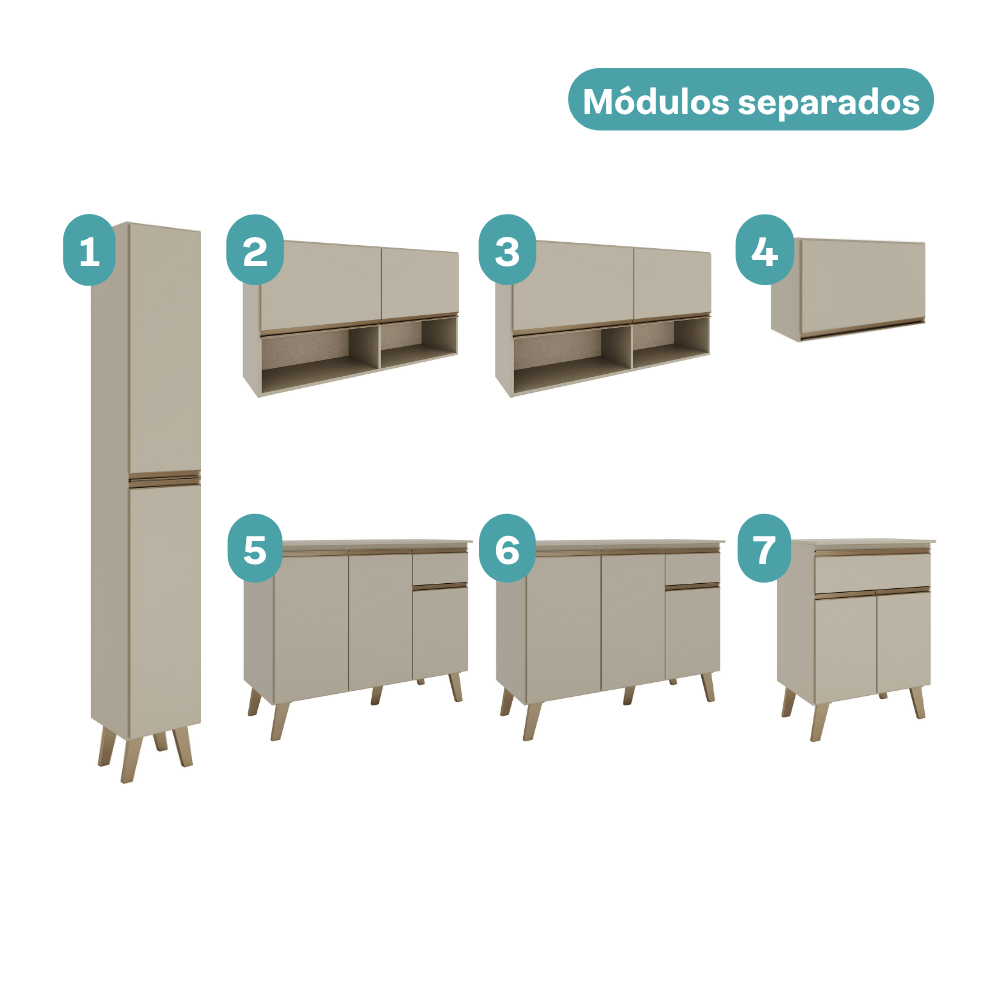 Módulos separados

1

2

3

4

5

6

7