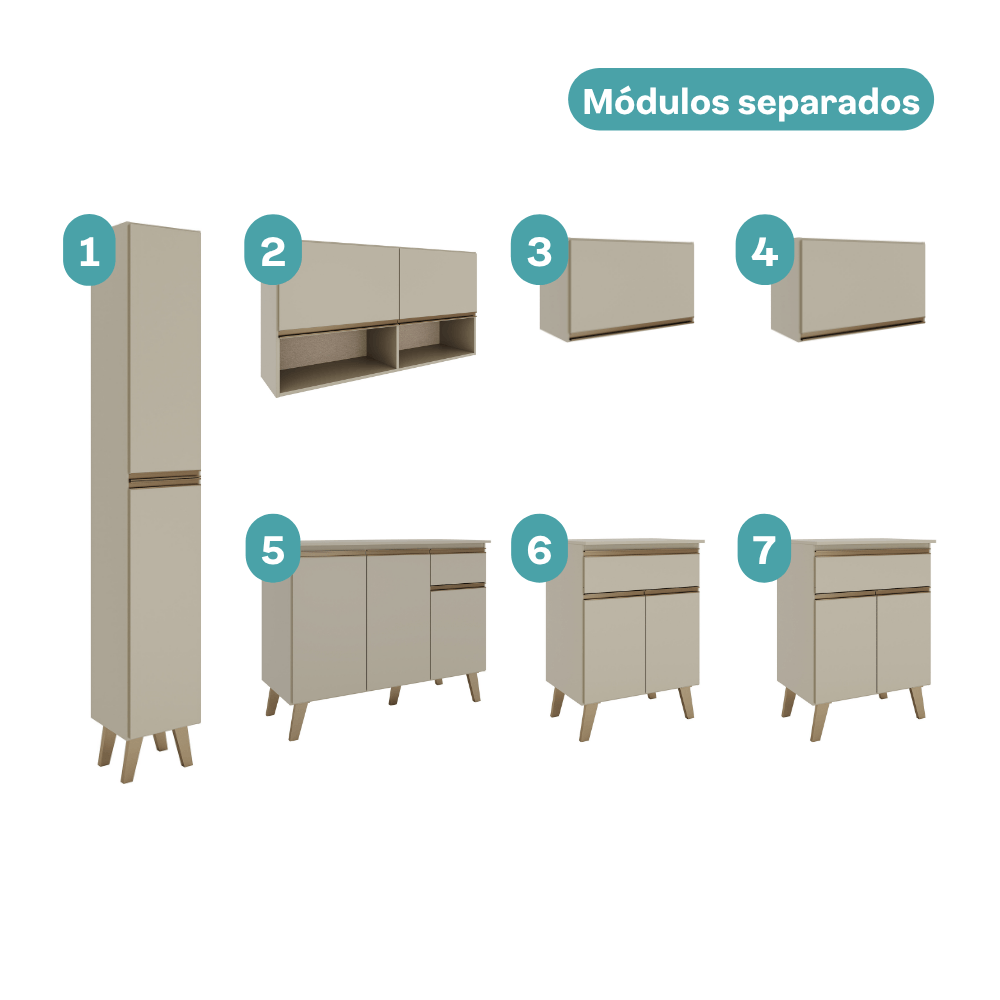 Módulos separados

1

2

3

4

5

6

7